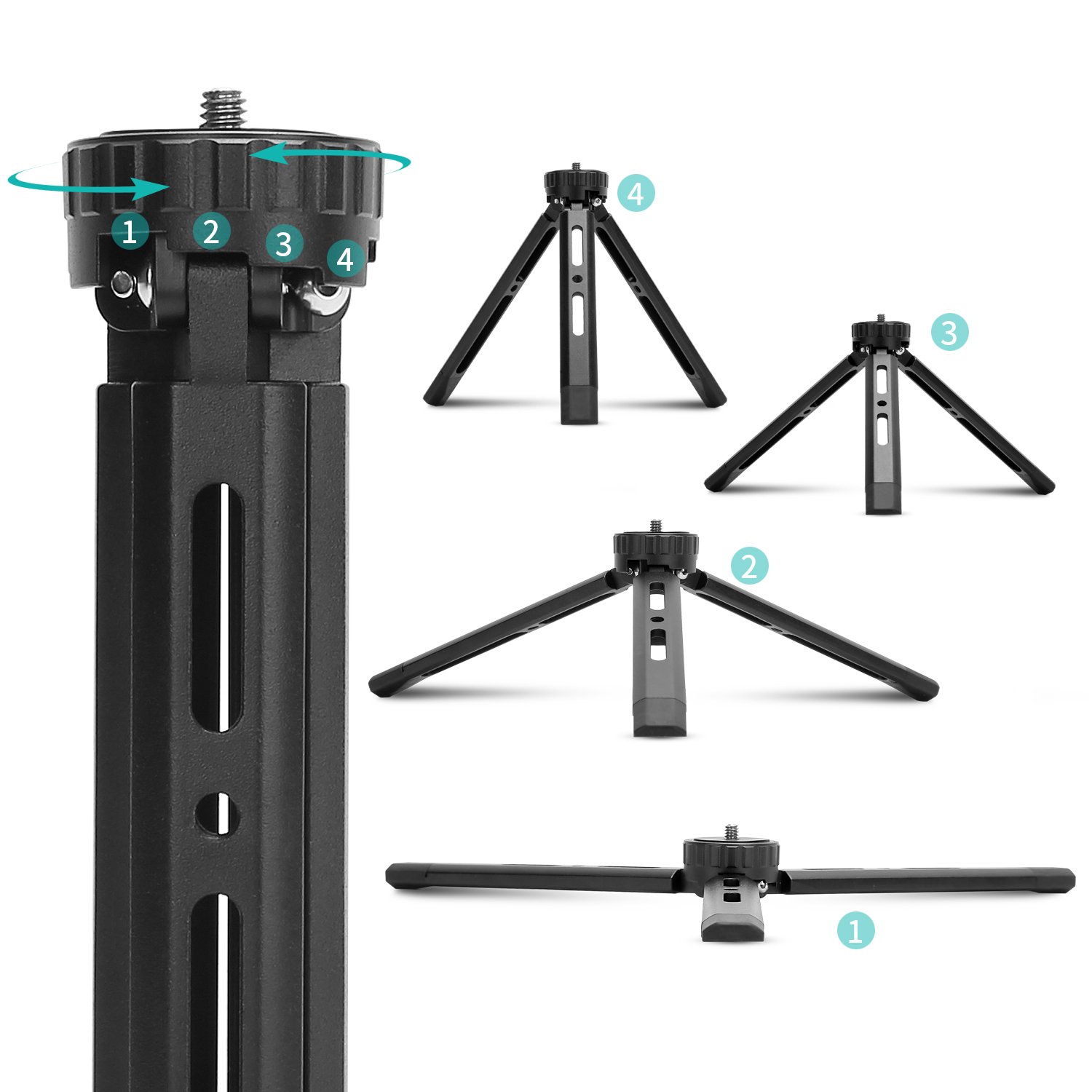 1
2
3
4
4
3
2
1